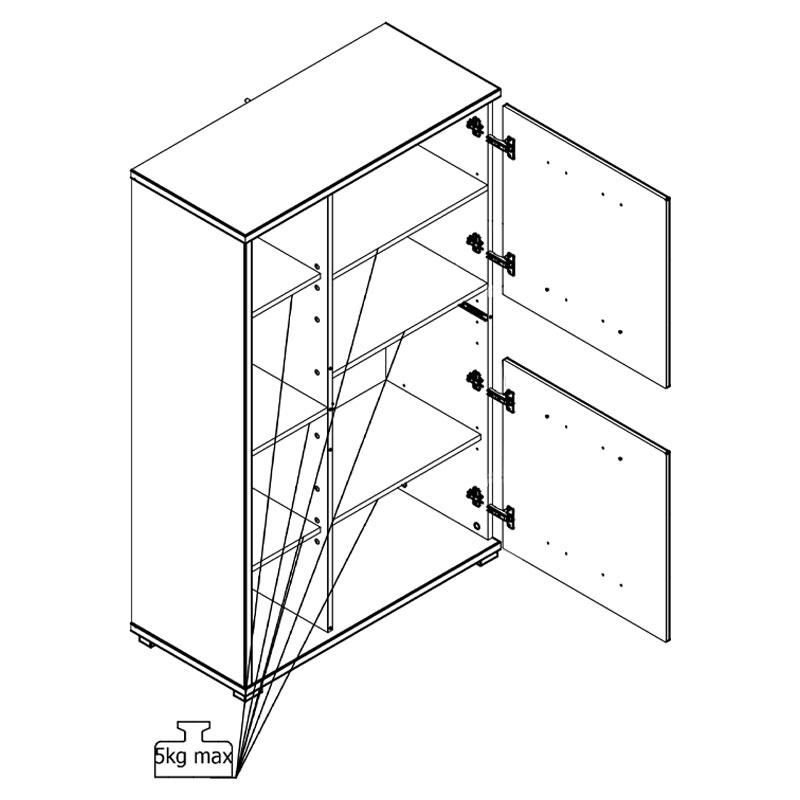 5kg max