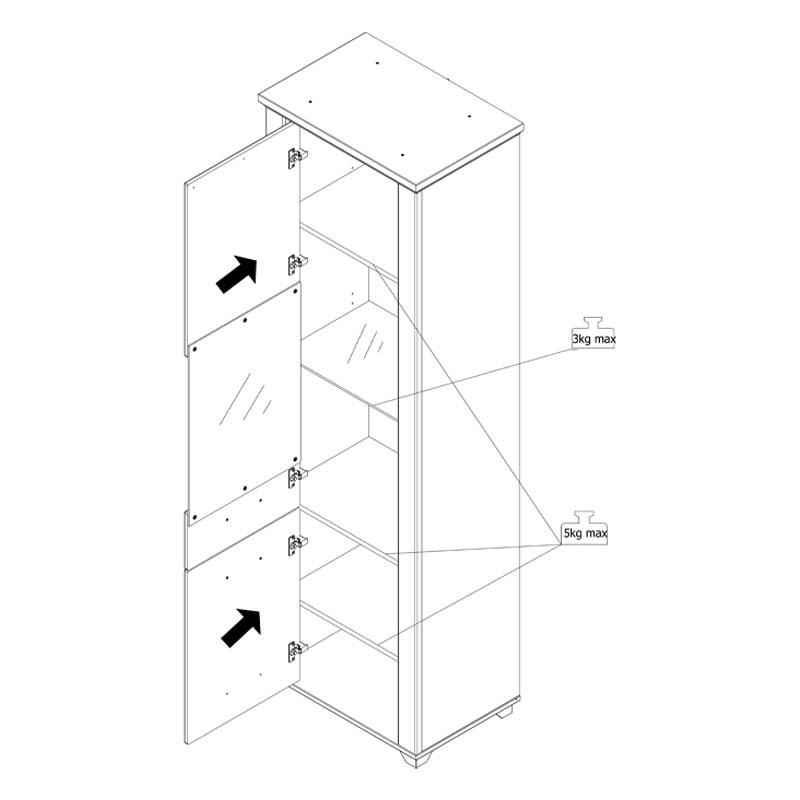 3kg max

5kg max