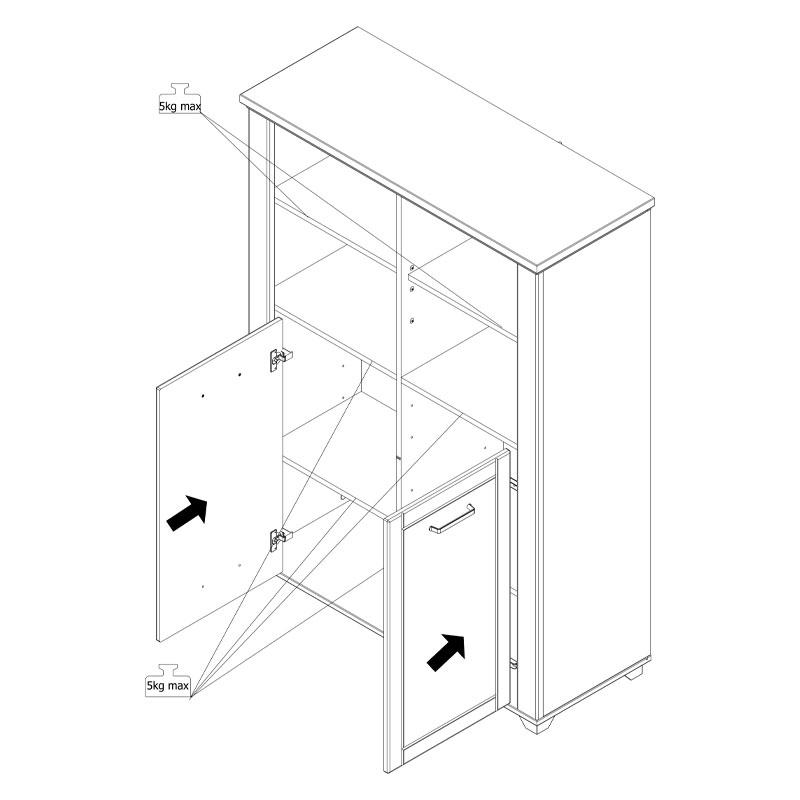 5kg max

5kg max