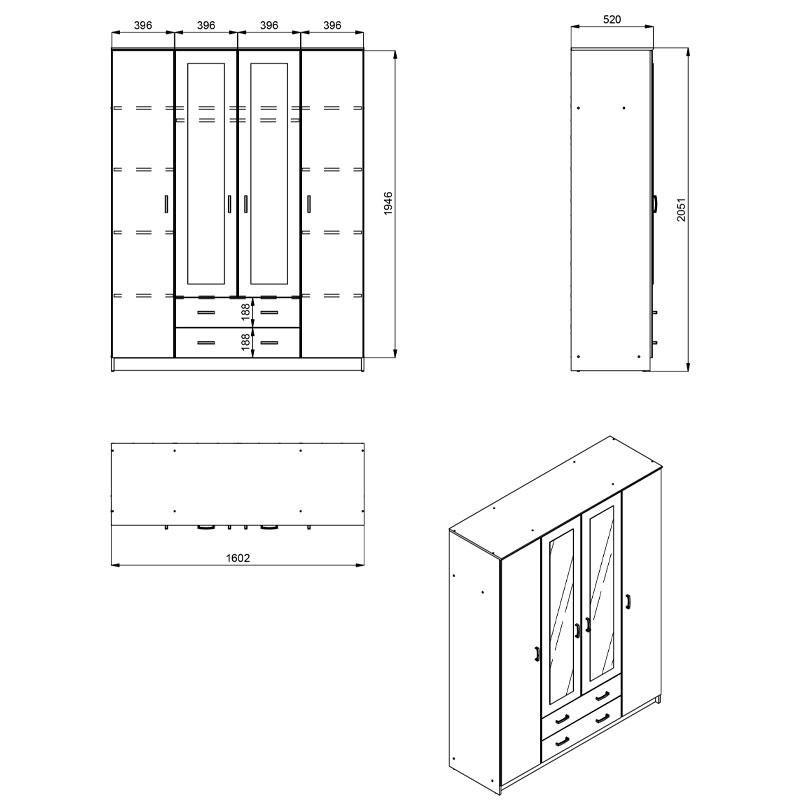 396 396 396 396

1946

188

188

520

2051

1602