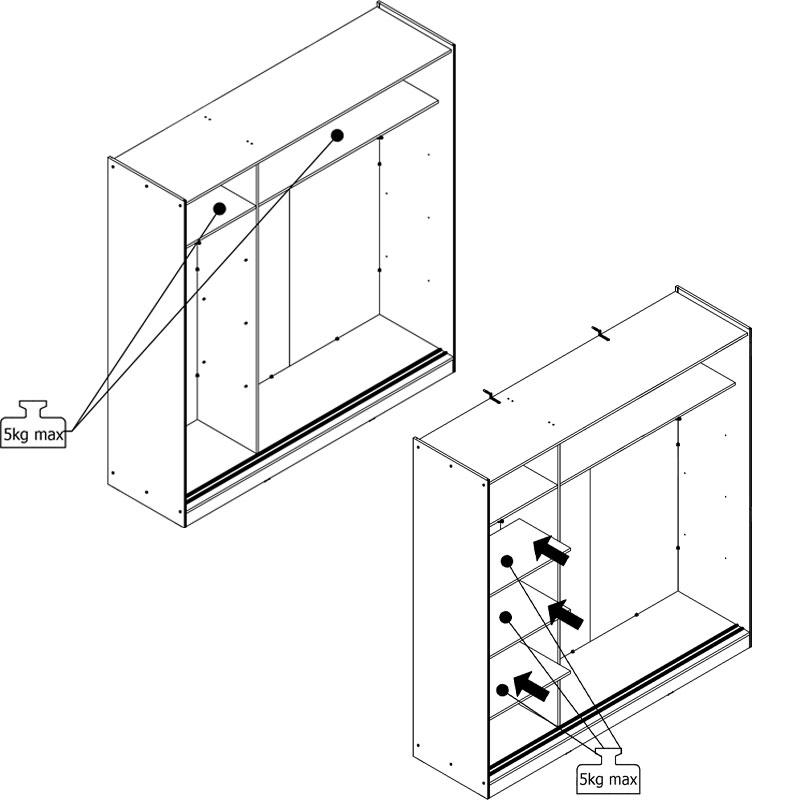 5kg max

5kg max