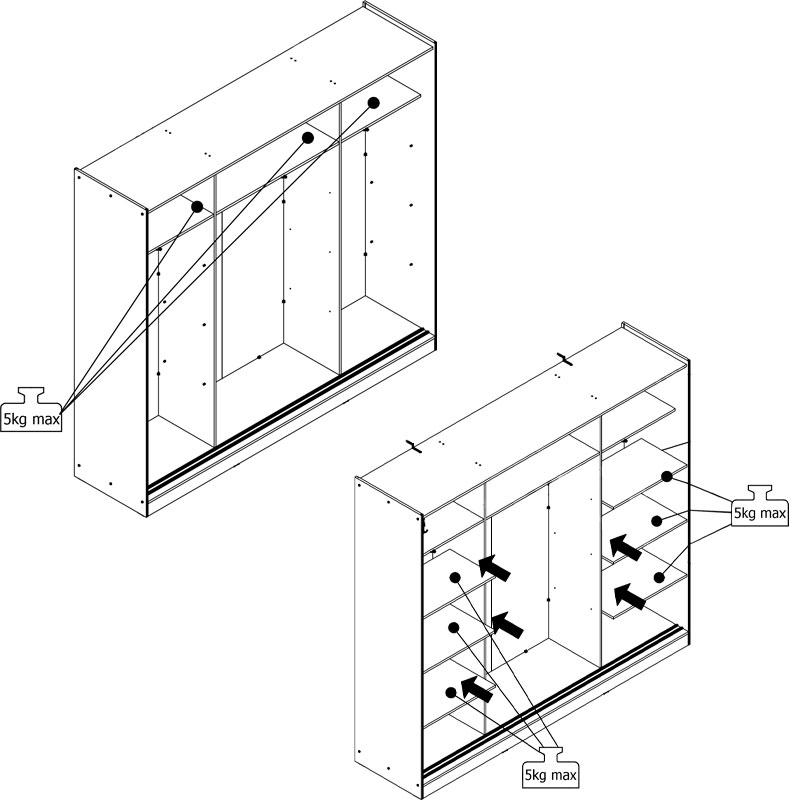 5kg max

5kg max

5kg max