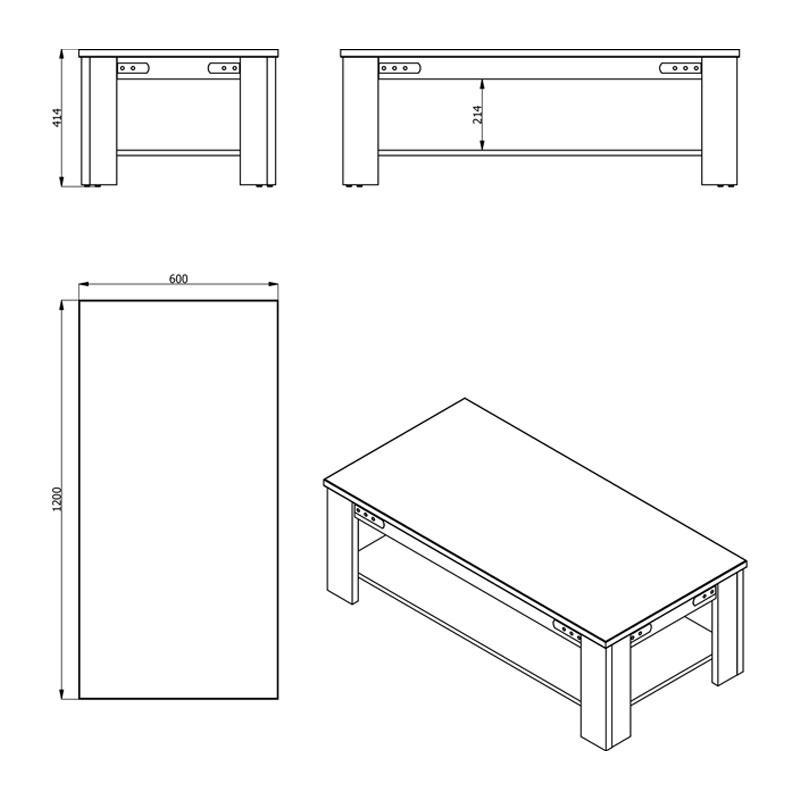 414

214

600

1200